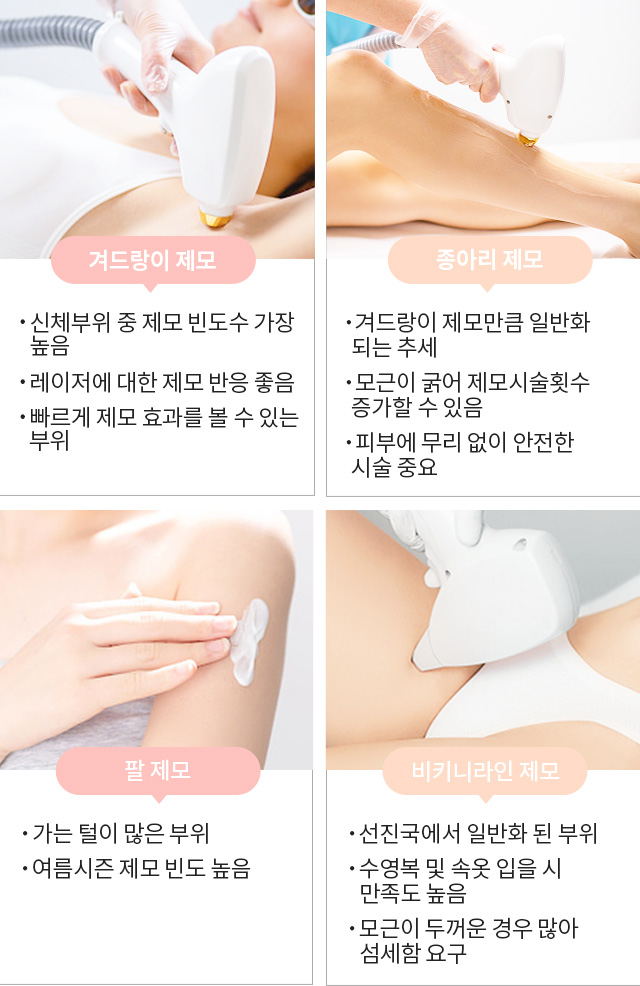 겨드랑이 제모

• 신체부위 중 제모 빈도수 가장 높음
• 레이저에 대한 제모 반응 좋음
• 빠르게 제모 효과를 볼 수 있는 부위

종아리 제모

• 겨드랑이 제모만큼 일반화 되는 추세
• 모근이 굵어 제모시술횟수 증가할 수 있음
• 피부에 무리 없이 안전한 시술 중요

팔 제모

• 가는 털이 많은 부위
• 여름시즌 제모 빈도 높음

비키니라인 제모

• 선진국에서 일반화 된 부위
• 수영복 및 속옷 입을 시 만족도 높음
• 모근이 두꺼운 경우 많아 섬세함 요구